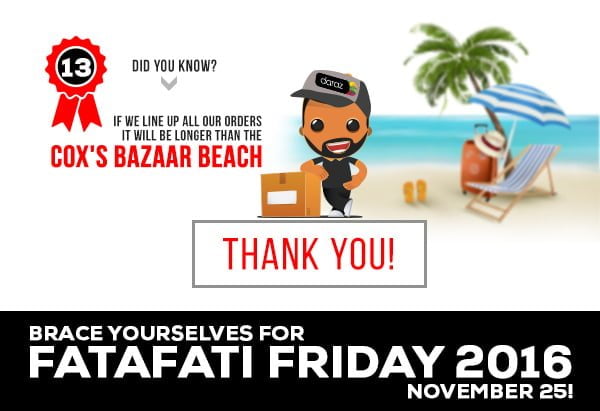 13

DID YOU KNOW?

IF WE LINE UP ALL OUR ORDERS IT WILL BE LONGER THAN THE
COX'S BAZAAR BEACH

daraz

THANK YOU!

BRACE YOURSELVES FOR
FATAFATI FRIDAY 2016
NOVEMBER 25!